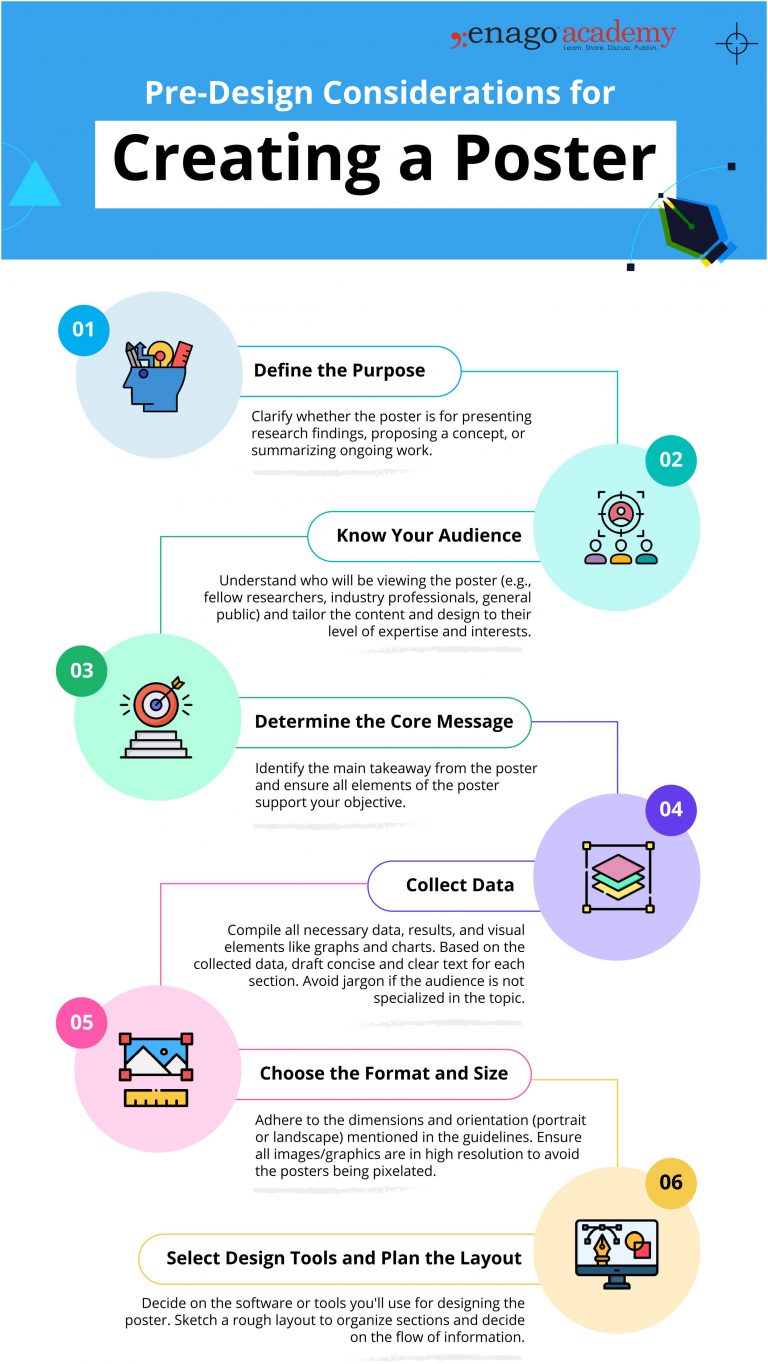 enago academy
Learn. Share. Discuss. Publish.

Pre-Design Considerations for
Creating a Poster

01
Define the Purpose
Clarify whether the poster is for presenting research findings, proposing a concept, or summarizing ongoing work.

02
Know Your Audience
Understand who will be viewing the poster (e.g., fellow researchers, industry professionals, general public) and tailor the content and design to their level of expertise and interests.

03
Determine the Core Message
Identify the main takeaway from the poster and ensure all elements of the poster support your objective.

04
Collect Data
Compile all necessary data, results, and visual elements like graphs and charts. Based on the collected data, draft concise and clear text for each section. Avoid jargon if the audience is not specialized in the topic.

05
Choose the Format and Size
Adhere to the dimensions and orientation (portrait or landscape) mentioned in the guidelines. Ensure all images/graphics are in high resolution to avoid the posters being pixelated.

06
Select Design Tools and Plan the Layout
Decide on the software or tools you'll use for designing the poster. Sketch a rough layout to organize sections and decide on the flow of information.